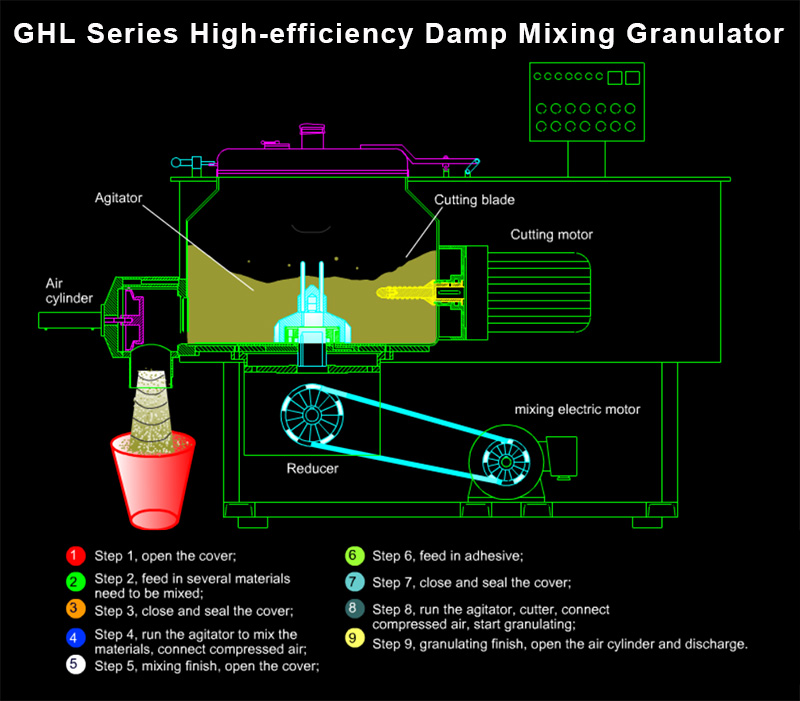 GHL Series High-efficiency Damp Mixing Granulator

Agitator

Cutting blade

Cutting motor

Air cylinder

mixing electric motor

Reducer

1 Step 1, open the cover;

2 Step 2, feed in several materials need to be mixed;

3 Step 3, close and seal the cover;

4 Step 4, run the agitator to mix the materials, connect compressed air;

5 Step 5, mixing finish, open the cover;

6 Step 6, feed in adhesive;

7 Step 7, close and seal the cover;

8 Step 8, run the agitator, cutter, connect compressed air, start granulating;

9 Step 9, granulating finish, open the air cylinder and discharge.